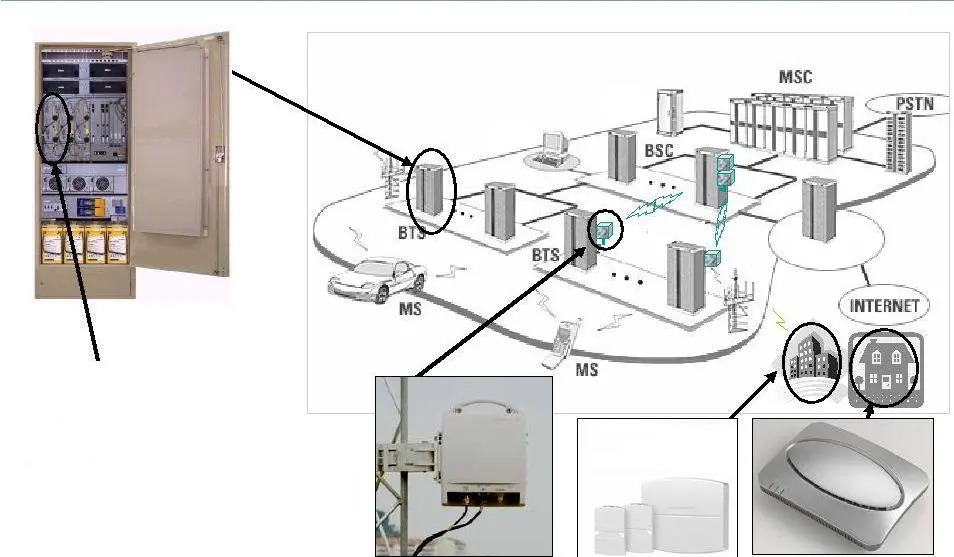 MSC

PSTN

BSC

BTS

BTS

MS

MS

INTERNET